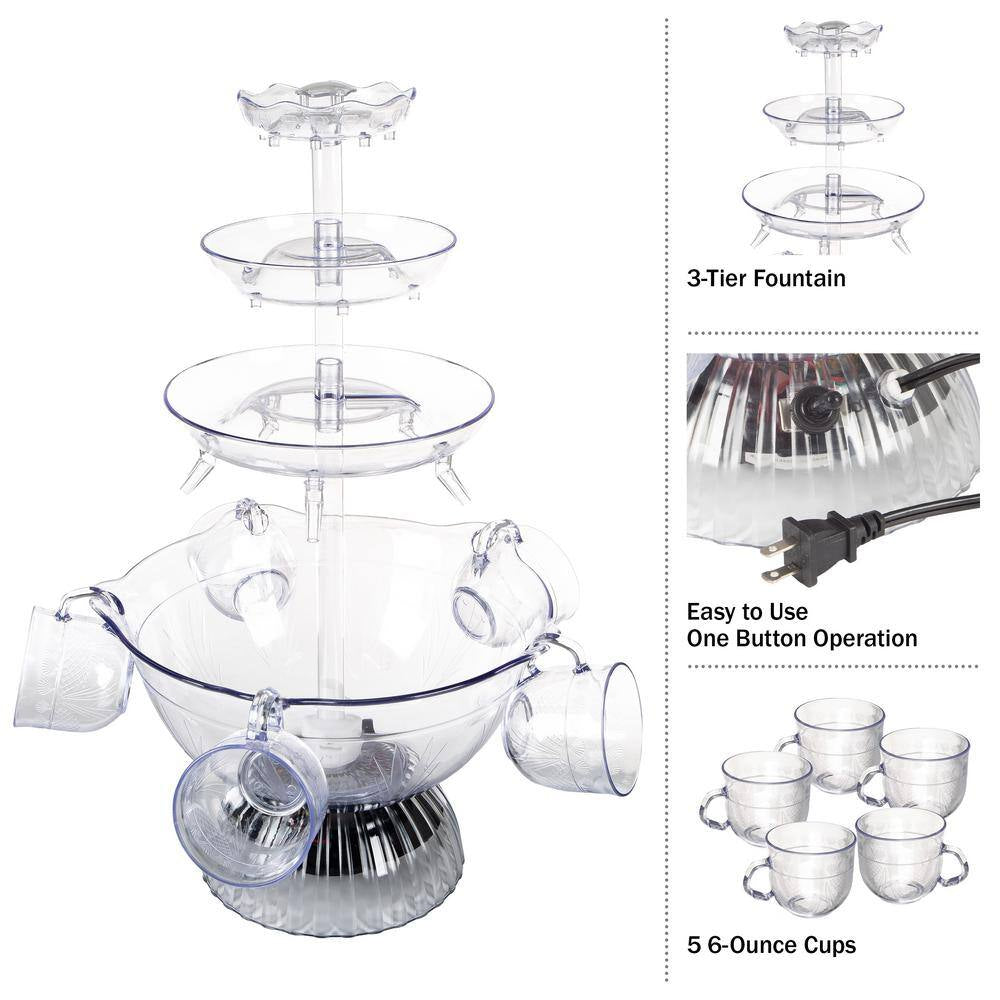 3-Tier Fountain

Easy to Use
One Button Operation

5 6-Ounce Cups